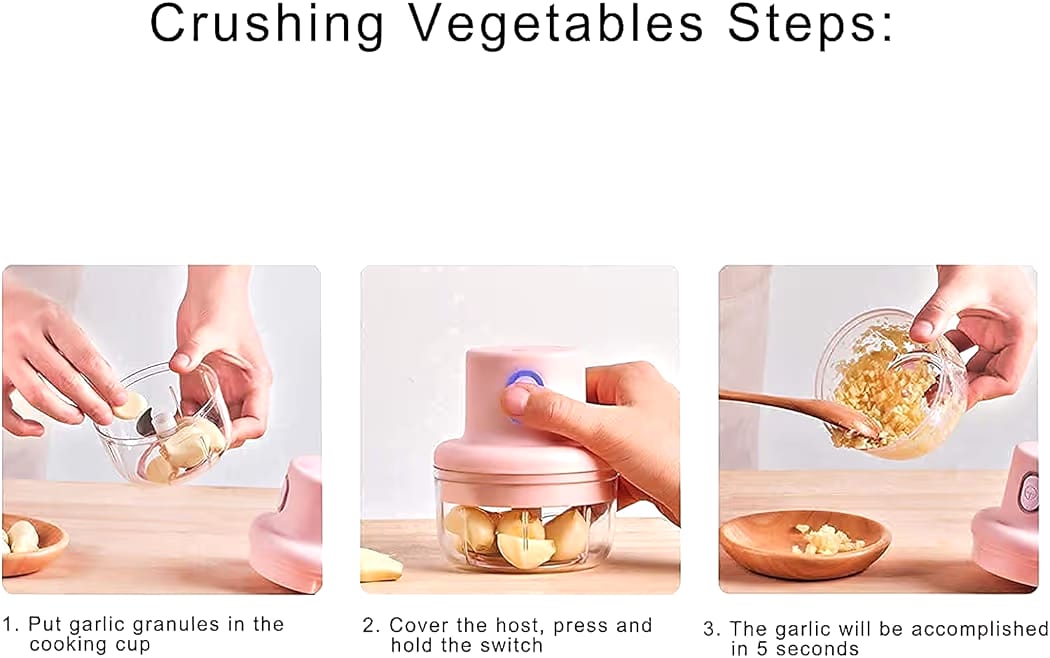 Crushing Vegetables Steps:

1. Put garlic granules in the cooking cup

2. Cover the host, press and hold the switch

3. The garlic will be accomplished in 5 seconds